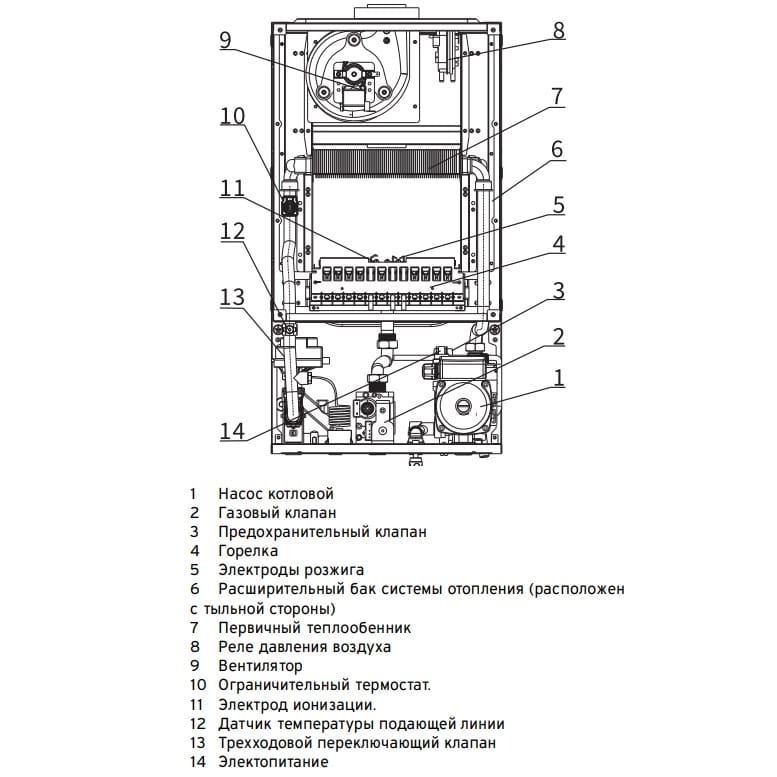 9
8
10
7
6
11
5
12
4
13
3
2
1
14

1 Насос котловой
2 Газовый клапан
3 Предохранительный клапан
4 Горелка
5 Электроды розжига
6 Расширительный бак системы отопления (расположен с тыльной стороны)
7 Первичный теплообенник
8 Реле давления воздуха
9 Вентилятор
10 Ограничительный термостат.
11 Электрод ионизации.
12 Датчик температуры подающей линии
13 Трехходовой переключающий клапан
14 Электопитание