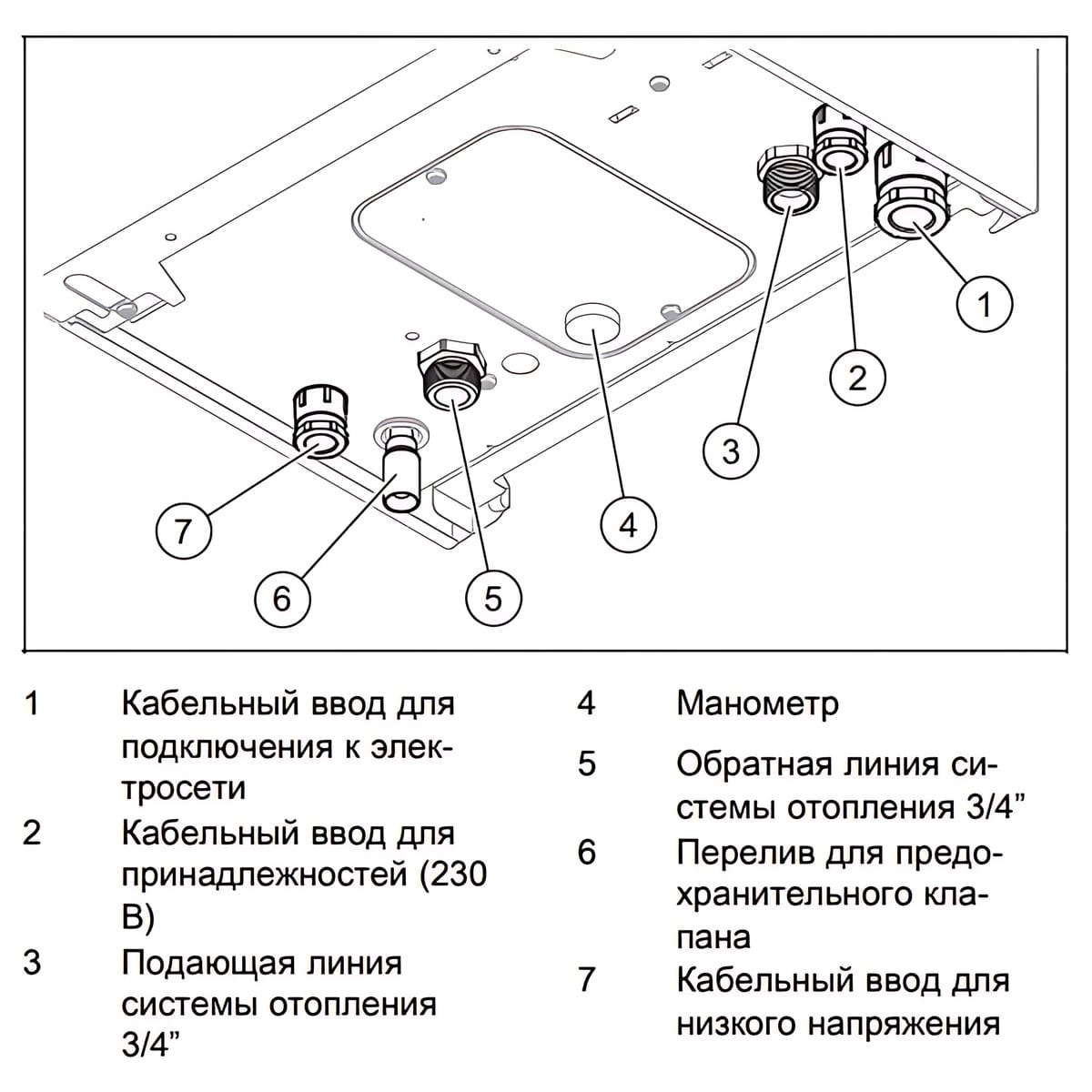 1
2
3
4
5
6
7

1 Кабельный ввод для подключения к электросети
2 Кабельный ввод для принадлежностей (230 В)
3 Подающая линия системы отопления 3/4”

4 Манометр
5 Обратная линия системы отопления 3/4”
6 Перелив для предохранительного клапана
7 Кабельный ввод для низкого напряжения