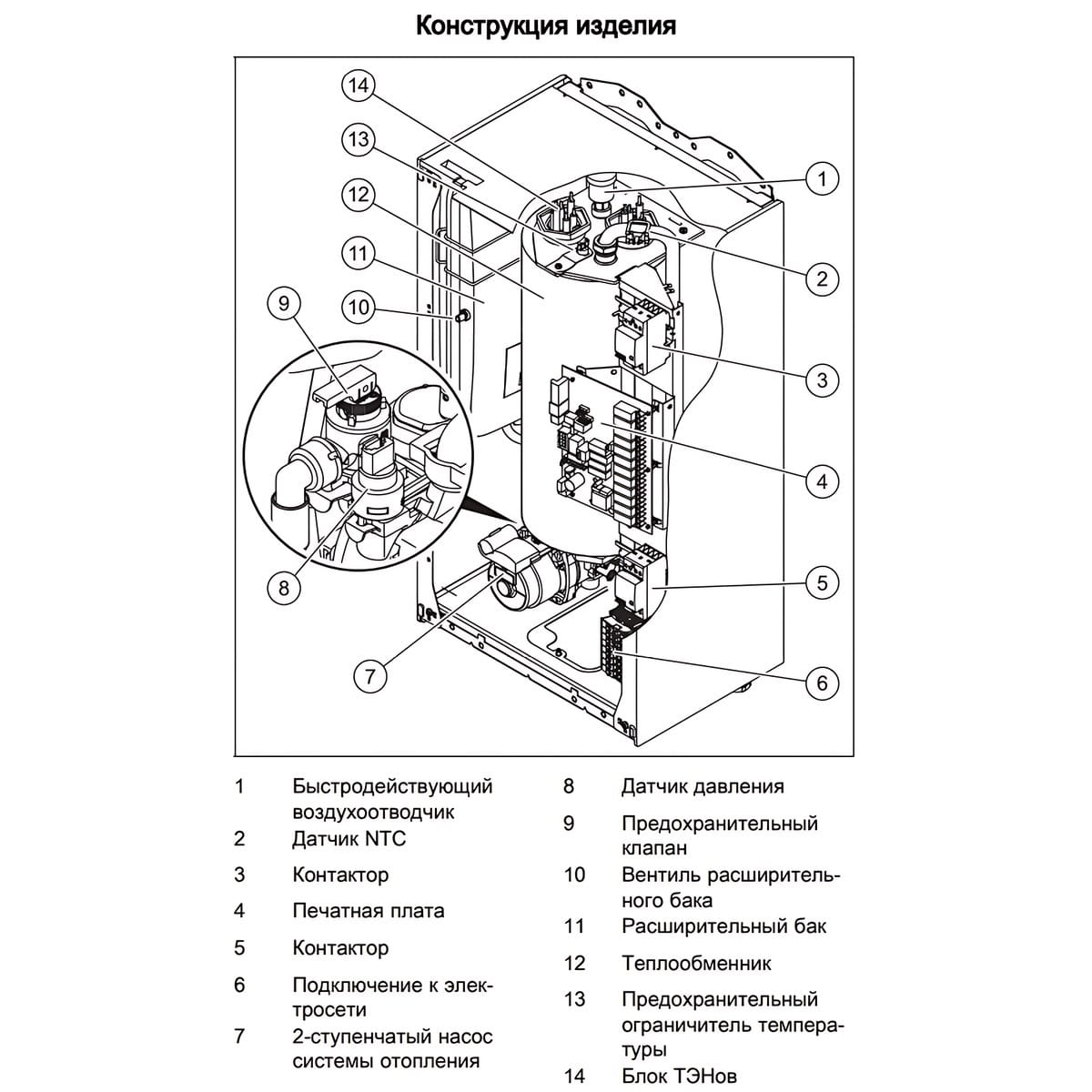 Конструкция изделия

14
13
12
11
10
9
8
7
1
2
3
4
5
6

1 Быстродействующий воздухоотводчик
2 Датчик NTC
3 Контактор
4 Печатная плата
5 Контактор
6 Подключение к электросети
7 2-ступенчатый насос системы отопления

8 Датчик давления
9 Предохранительный клапан
10 Вентиль расширительного бака
11 Расширительный бак
12 Теплообменник
13 Предохранительный ограничитель температуры
14 Блок ТЭНов